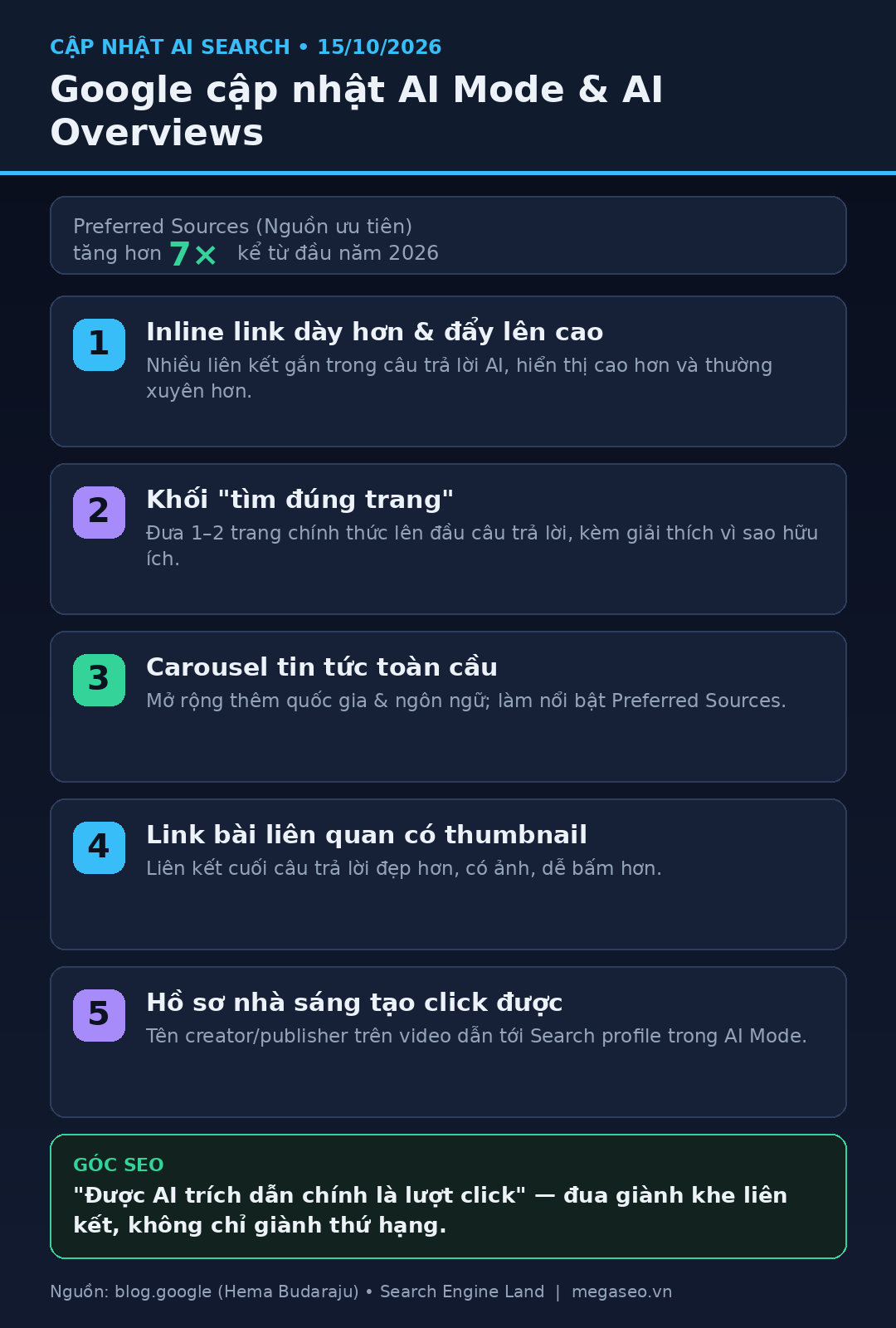 CẬP NHẬT AI SEARCH • 15/10/2026

Google cập nhật AI Mode & AI Overviews

Preferred Sources (Nguồn ưu tiên) tăng hơn 7× kể từ đầu năm 2026

1

Inline link dày hơn & đẩy lên cao

Nhiều liên kết gắn trong câu trả lời AI, hiển thị cao hơn và thường xuyên hơn.

2

Khối "tìm đúng trang"

Đưa 1–2 trang chính thức lên đầu câu trả lời, kèm giải thích vì sao hữu ích.

3

Carousel tin tức toàn cầu

Mở rộng thêm quốc gia & ngôn ngữ; làm nổi bật Preferred Sources.

4

Link bài liên quan có thumbnail

Liên kết cuối câu trả lời đẹp hơn, có ảnh, dễ bấm hơn.

5

Hồ sơ nhà sáng tạo click được

Tên creator/publisher trên video dẫn tới Search profile trong AI Mode.

GÓC SEO

"Được AI trích dẫn chính là lượt click" — đua giành khe liên kết, không chỉ giành thứ hạng.

Nguồn: blog.google (Hema Budaraju) • Search Engine Land | megaseo.vn